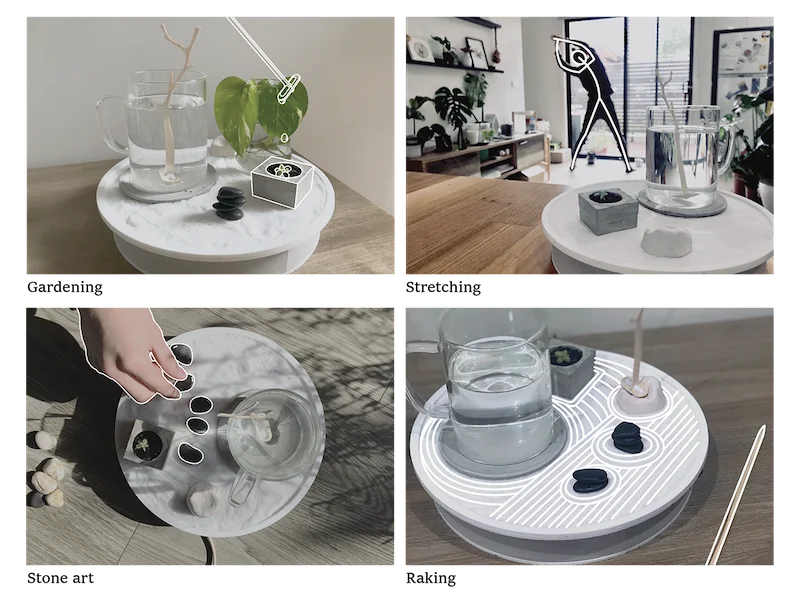 Gardening

Stretching

Stone art

Raking